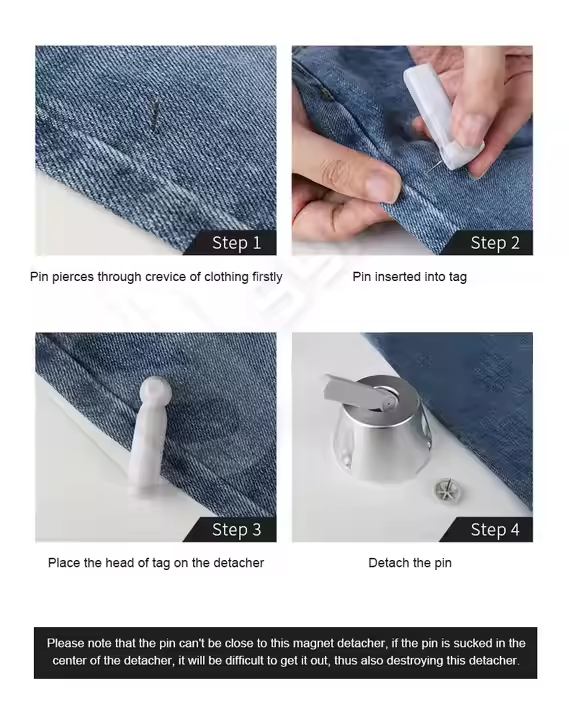 Step 1

Pin pierces through crevice of clothing firstly

Step 2

Pin inserted into tag

Step 3

Place the head of tag on the detacher

Step 4

Detach the pin

Please note that the pin can't be close to this magnet detacher, if the pin is sucked in the center of the detacher, it will be difficult to get it out, thus also destroying this detacher.